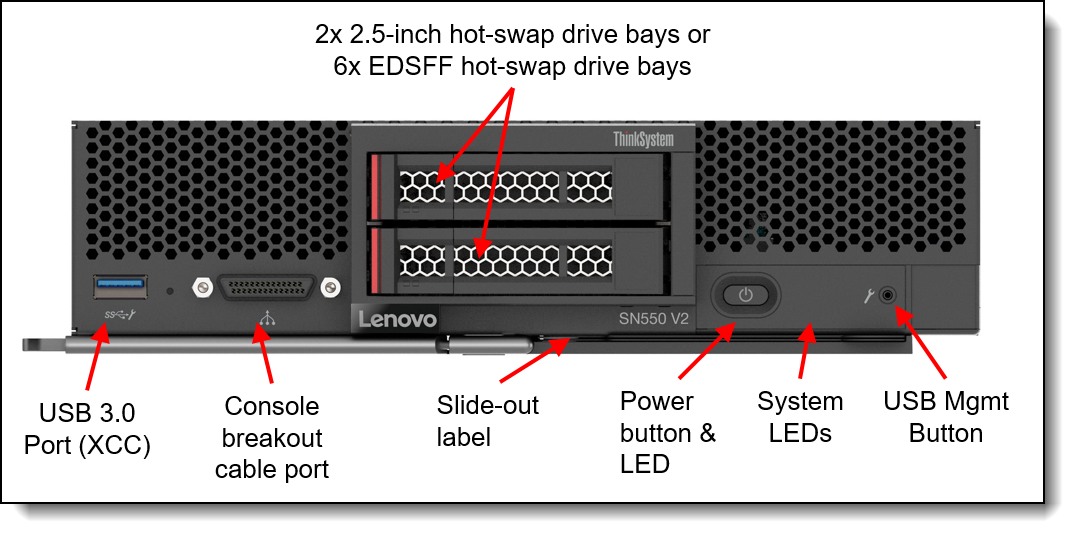 2x 2.5-inch hot-swap drive bays or
6x EDSFF hot-swap drive bays

ThinkSystem

Lenovo

SN550 V2

USB 3.0 Port (XCC)

Console breakout cable port

Slide-out label

Power button & LED

System LEDs

USB Mgmt Button